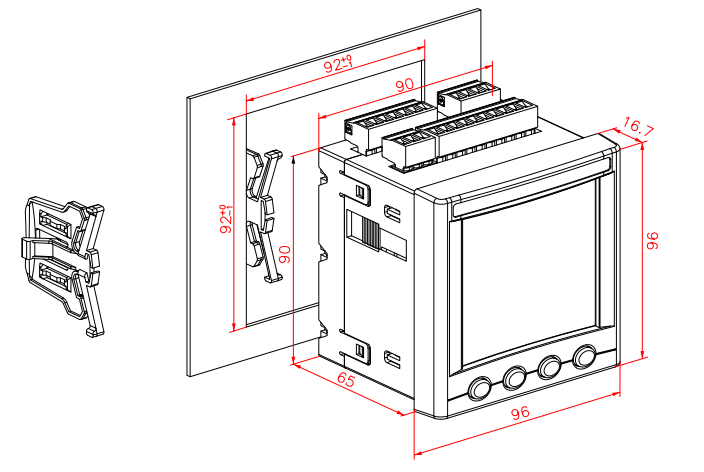 $92^{+0}_{-1}$
90
16.7
$92^{+0}_{-1}$
90
96
65
96